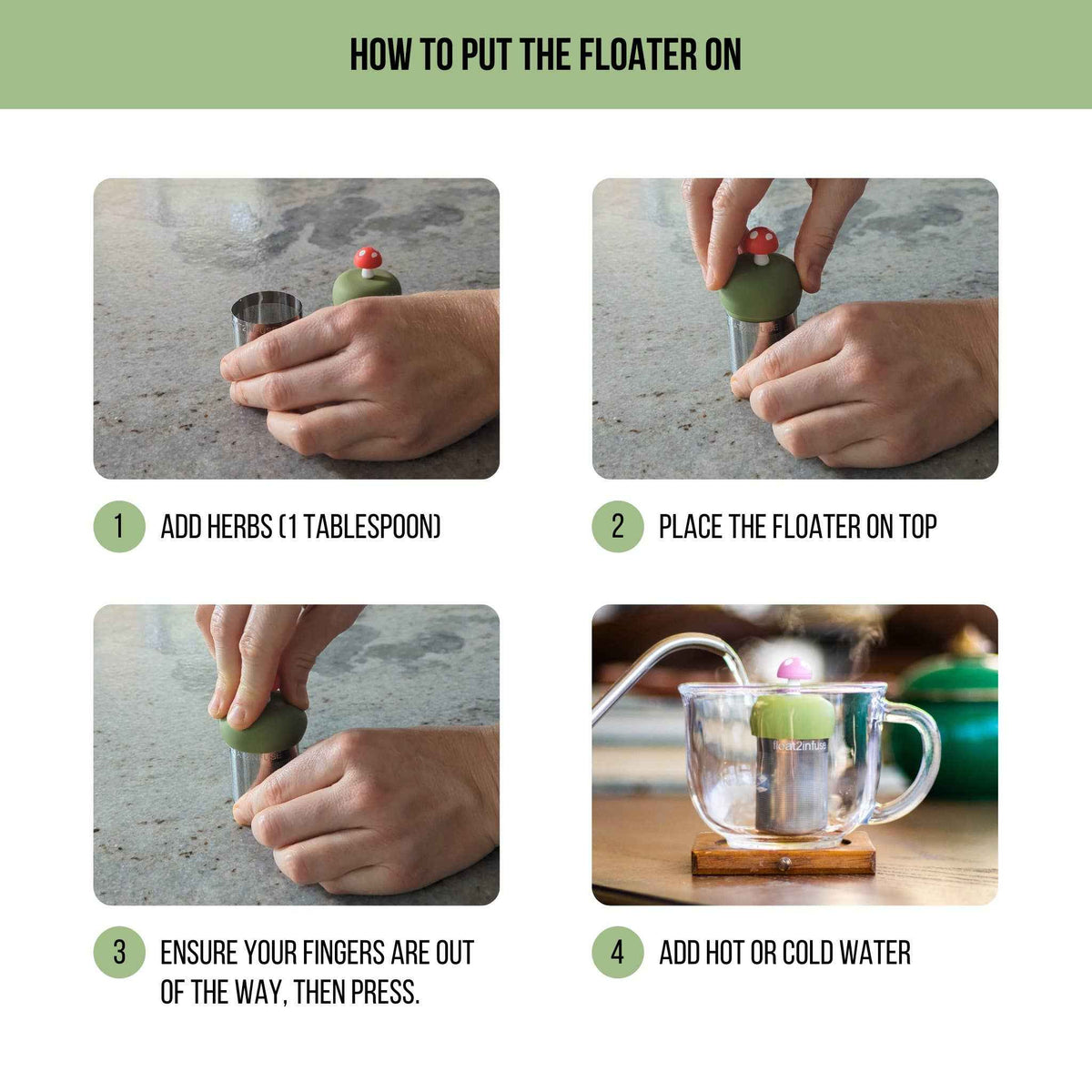 HOW TO PUT THE FLOATER ON

1 ADD HERBS (1 TABLESPOON)

2 PLACE THE FLOATER ON TOP

3 ENSURE YOUR FINGERS ARE OUT OF THE WAY, THEN PRESS.

float2infuse

4 ADD HOT OR COLD WATER