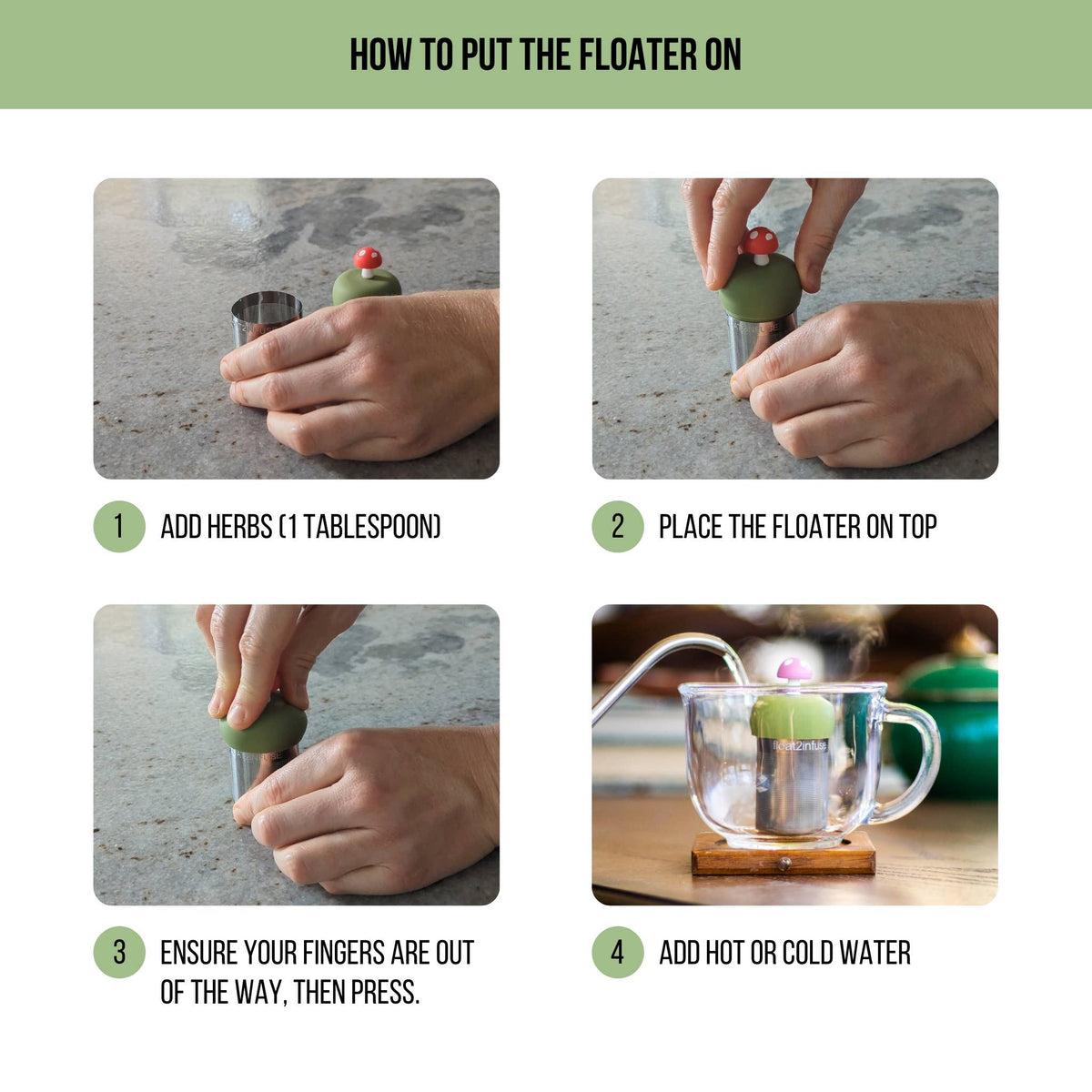 HOW TO PUT THE FLOATER ON

1 ADD HERBS (1 TABLESPOON)

2 PLACE THE FLOATER ON TOP

3 ENSURE YOUR FINGERS ARE OUT OF THE WAY, THEN PRESS.

float2infuse

4 ADD HOT OR COLD WATER